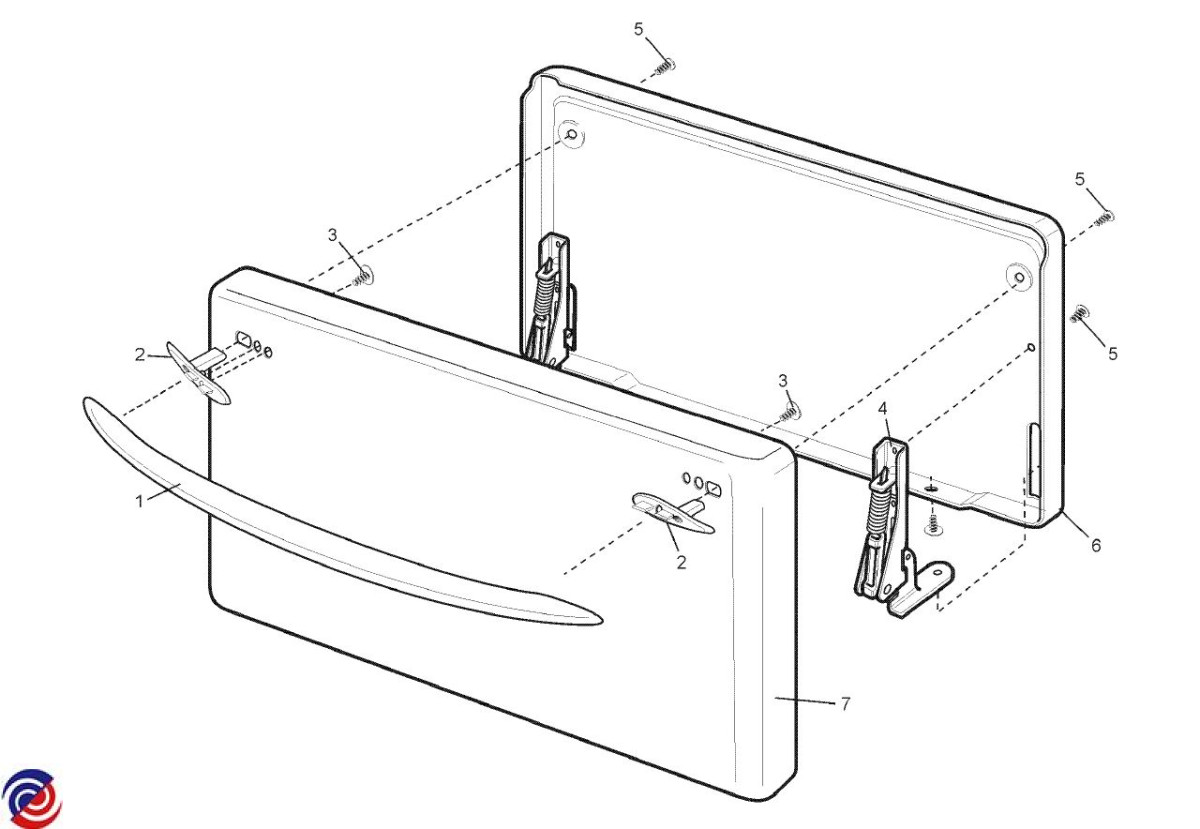 5
5
3
5
2
3
4
1
2
6
7